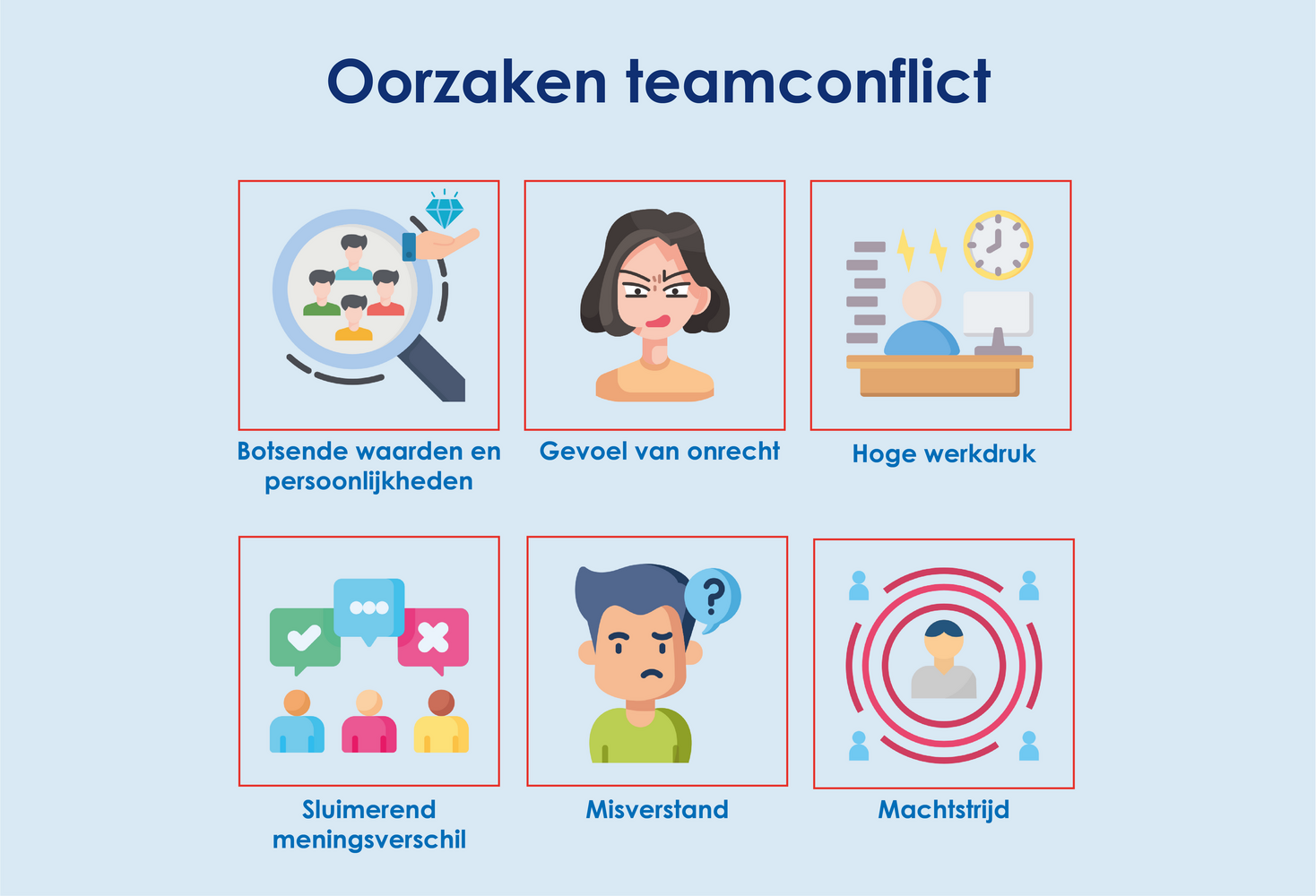 Oorzaken teamconflict

Botsende waarden en persoonlijkheden

Gevoel van onrecht

Hoge werkdruk

Sluimerend meningsverschil

Misverstand

Machtstrijd